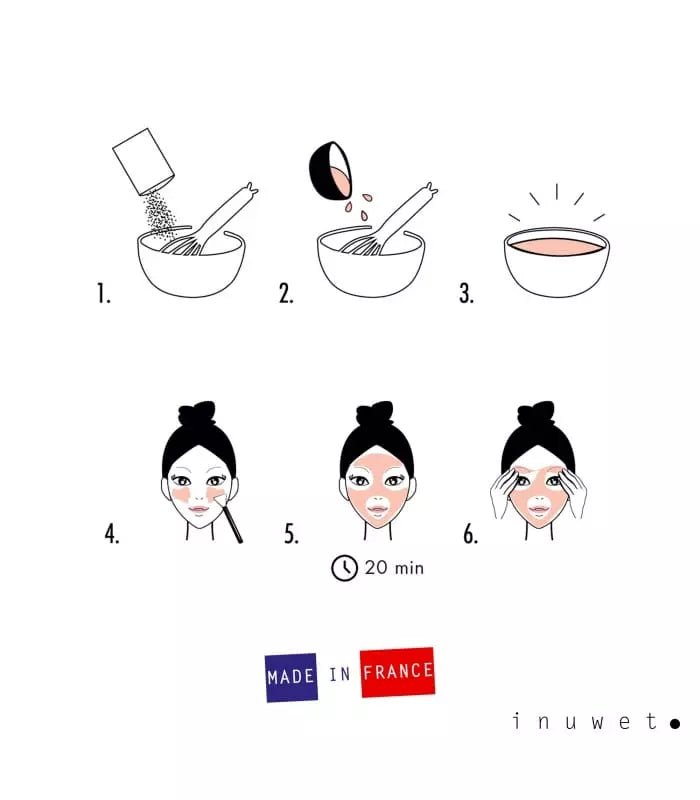 1.

2.

3.

4.

5.

6.

20 min

MADE IN FRANCE

inuwet