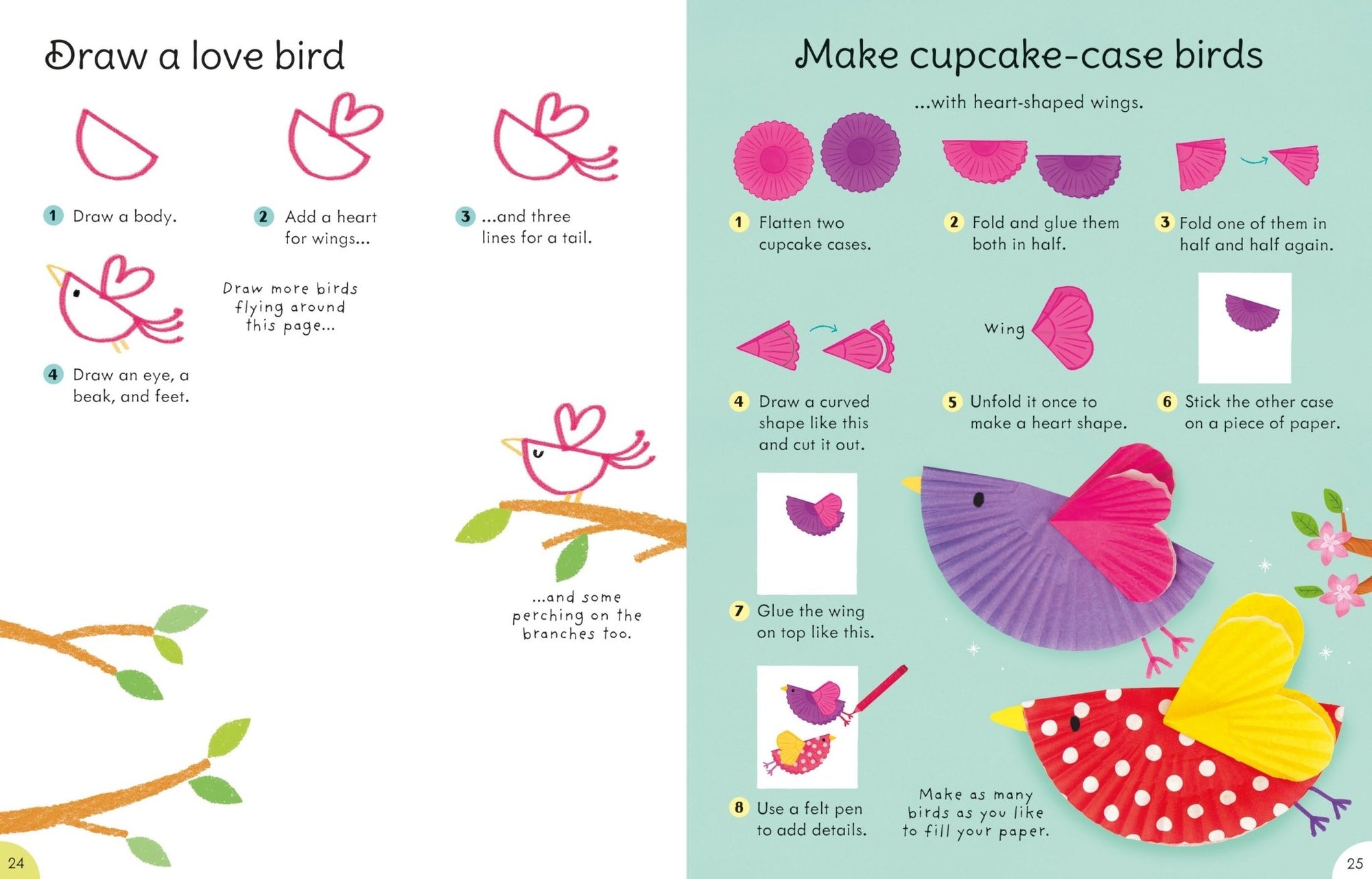 Draw a love bird

1 Draw a body.

2 Add a heart for wings...

3 ...and three lines for a tail.

4 Draw an eye, a beak, and feet.

Draw more birds flying around this page...

...and some perching on the branches too.

24

Make cupcake-case birds

...with heart-shaped wings.

1 Flatten two cupcake cases.

2 Fold and glue them both in half.

3 Fold one of them in half and half again.

4 Draw a curved shape like this and cut it out.

Wing

5 Unfold it once to make a heart shape.

6 Stick the other case on a piece of paper.

7 Glue the wing on top like this.

8 Use a felt pen to add details.

Make as many birds as you like to fill your paper.

25